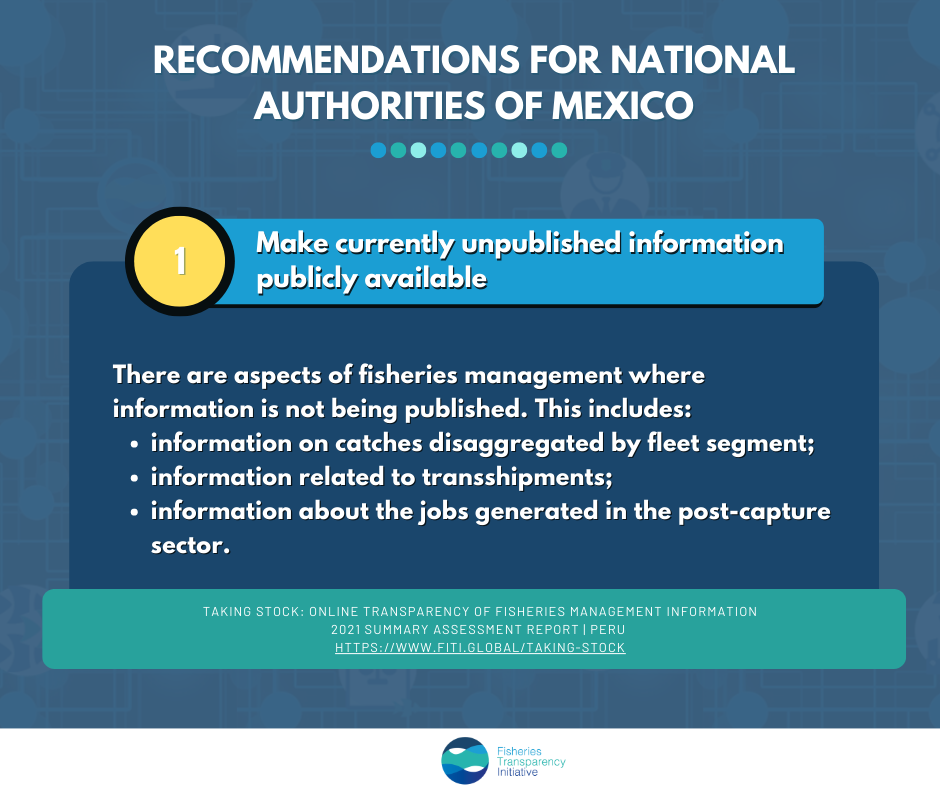 RECOMMENDATIONS FOR NATIONAL AUTHORITIES OF MEXICO

1

Make currently unpublished information publicly available

There are aspects of fisheries management where information is not being published. This includes:
• information on catches disaggregated by fleet segment;
• information related to transshipments;
• information about the jobs generated in the post-capture sector.

TAKING STOCK: ONLINE TRANSPARENCY OF FISHERIES MANAGEMENT INFORMATION
2021 SUMMARY ASSESSMENT REPORT | PERU
HTTPS://WWW.FITI.GLOBAL/TAKING-STOCK

Fisheries Transparency Initiative